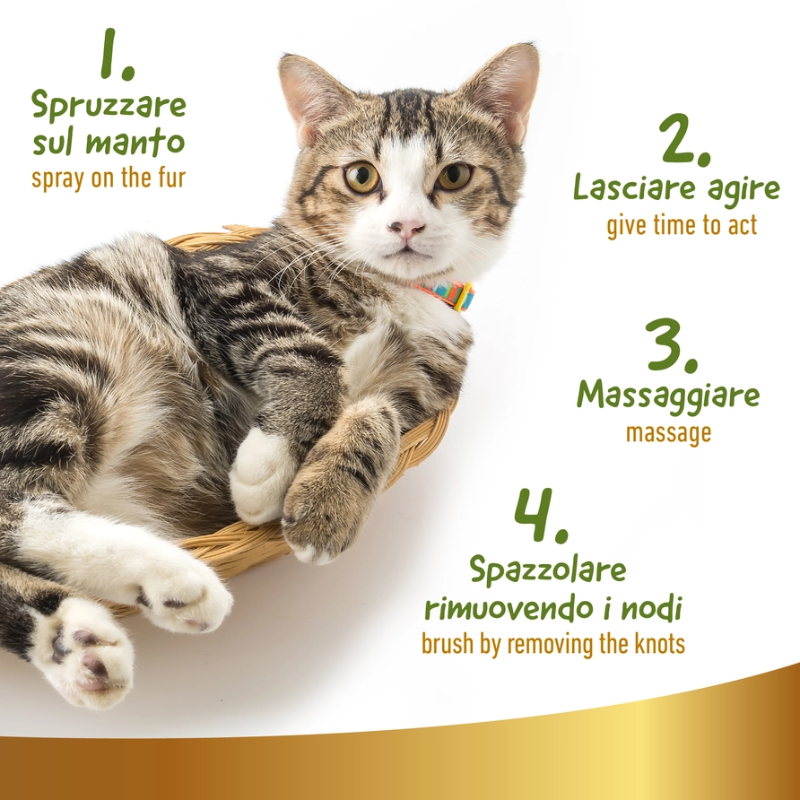 1.
Spruzzare sul manto
spray on the fur

2.
Lasciare agire
give time to act

3.
Massaggiare
massage

4.
Spazzolare rimuovendo i nodi
brush by removing the knots