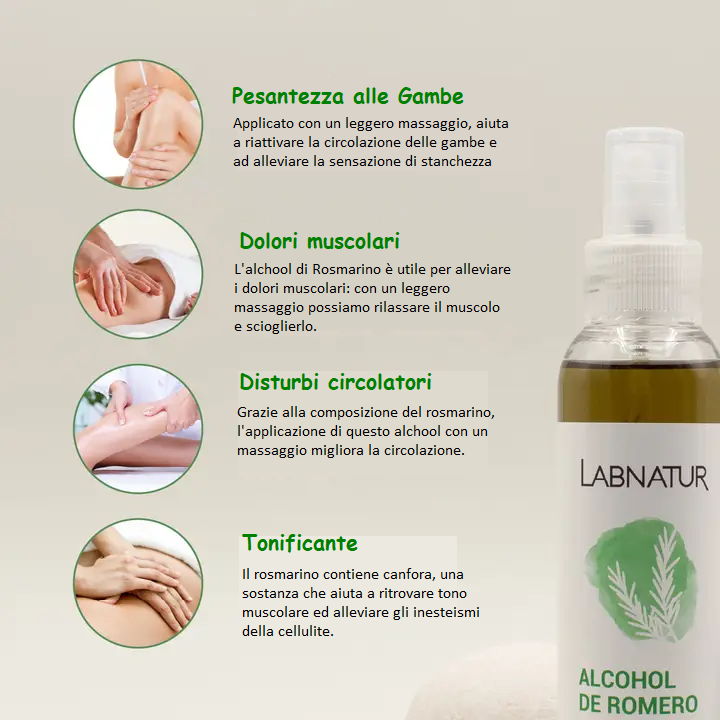 Pesantezza alle Gambe
Applicato con un leggero massaggio, aiuta a riattivare la circolazione delle gambe e ad alleviare la sensazione di stanchezza

Dolori muscolari
L'alchool di Rosmarino è utile per alleviare i dolori muscolari: con un leggero massaggio possiamo rilassare il muscolo e scioglierlo.

Disturbi circolatori
Grazie alla composizione del rosmarino, l'applicazione di questo alchool con un massaggio migliora la circolazione.

Tonificante
Il rosmarino contiene canfora, una sostanza che aiuta a ritrovare tono muscolare ed alleviare gli inesteismi della cellulite.

LABNATUR
ALCOHOL DE ROMERO